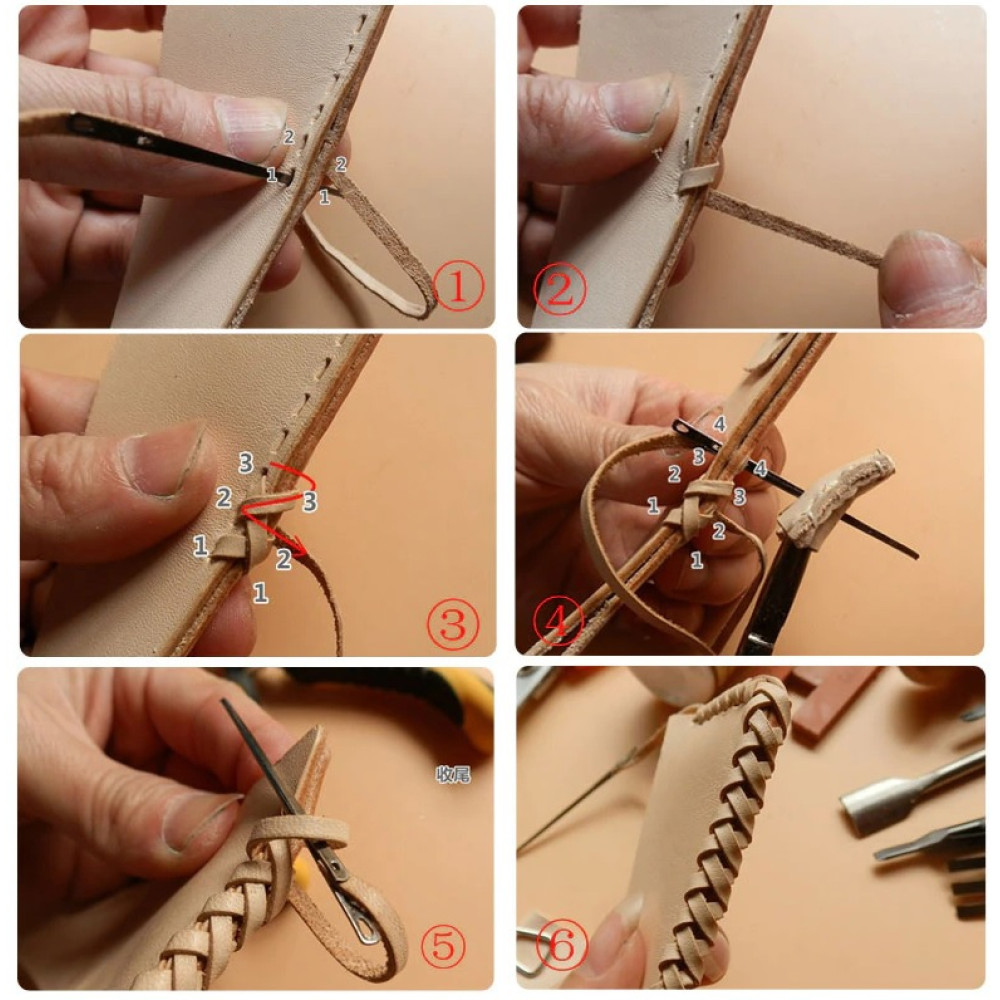 2
1
2
1
①

②

3
2
3
1
2
1
③

4
3
4
2
3
1
2
1
④

收尾
⑤

⑥