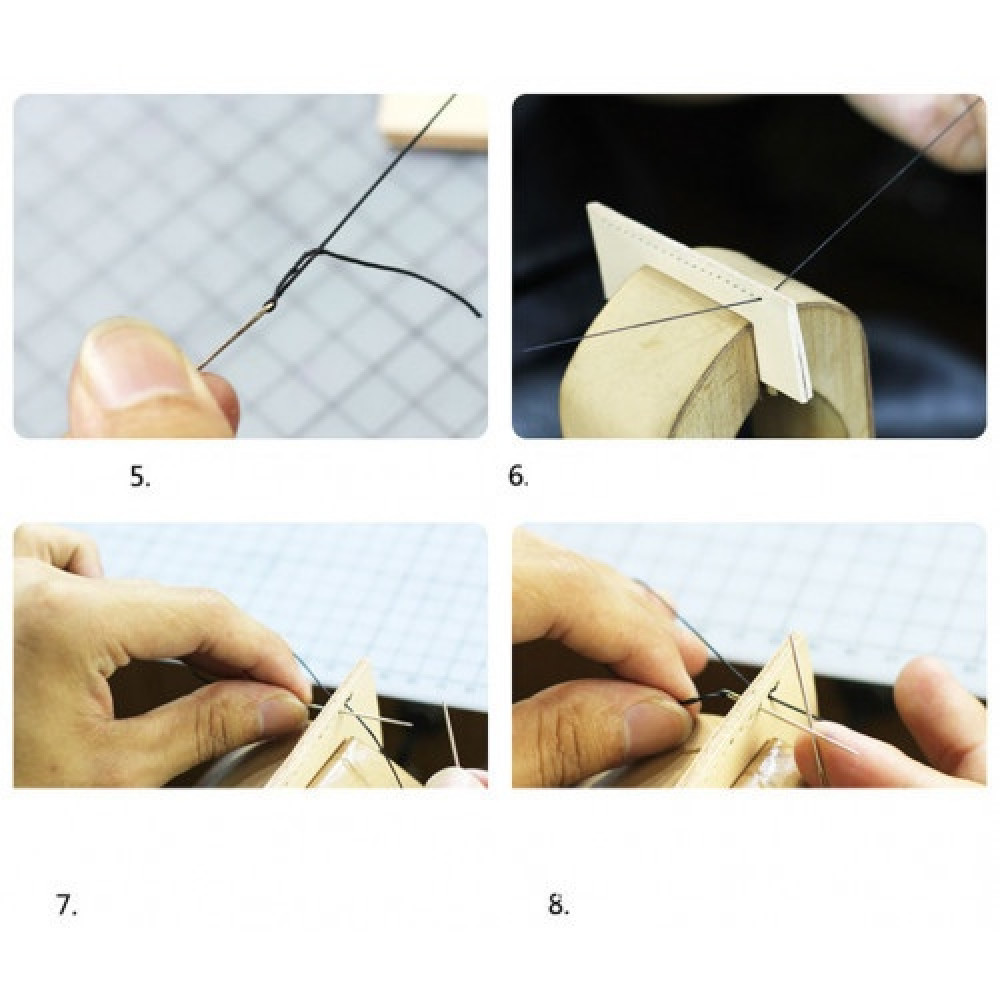 5.

6.

7.

8.